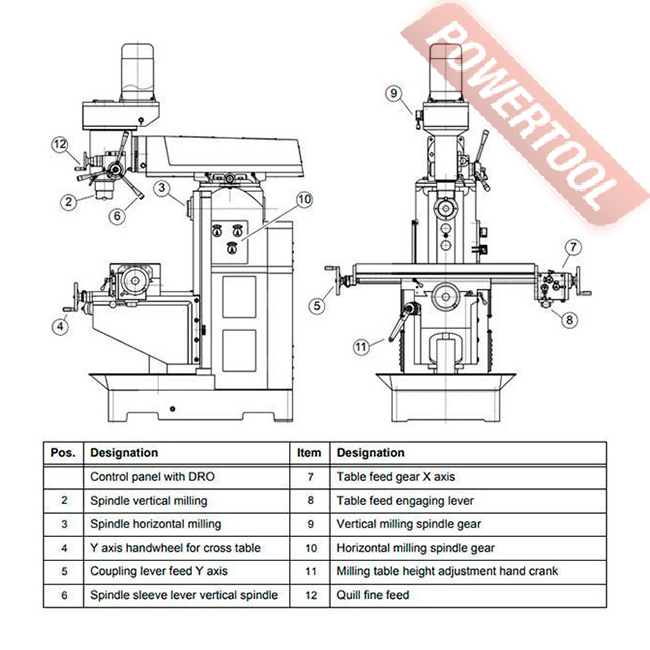 POWERTOOL

12
2
6
3
10
4
9
7
5
8
11

| Pos. | Designation | Item | Designation |
|---|---|---|---|
| | Control panel with DRO | 7 | Table feed gear X axis |
| 2 | Spindle vertical milling | 8 | Table feed engaging lever |
| 3 | Spindle horizontal milling | 9 | Vertical milling spindle gear |
| 4 | Y axis handwheel for cross table | 10 | Horizontal milling spindle gear |
| 5 | Coupling lever feed Y axis | 11 | Milling table height adjustment hand crank |
| 6 | Spindle sleeve lever vertical spindle | 12 | Quill fine feed |